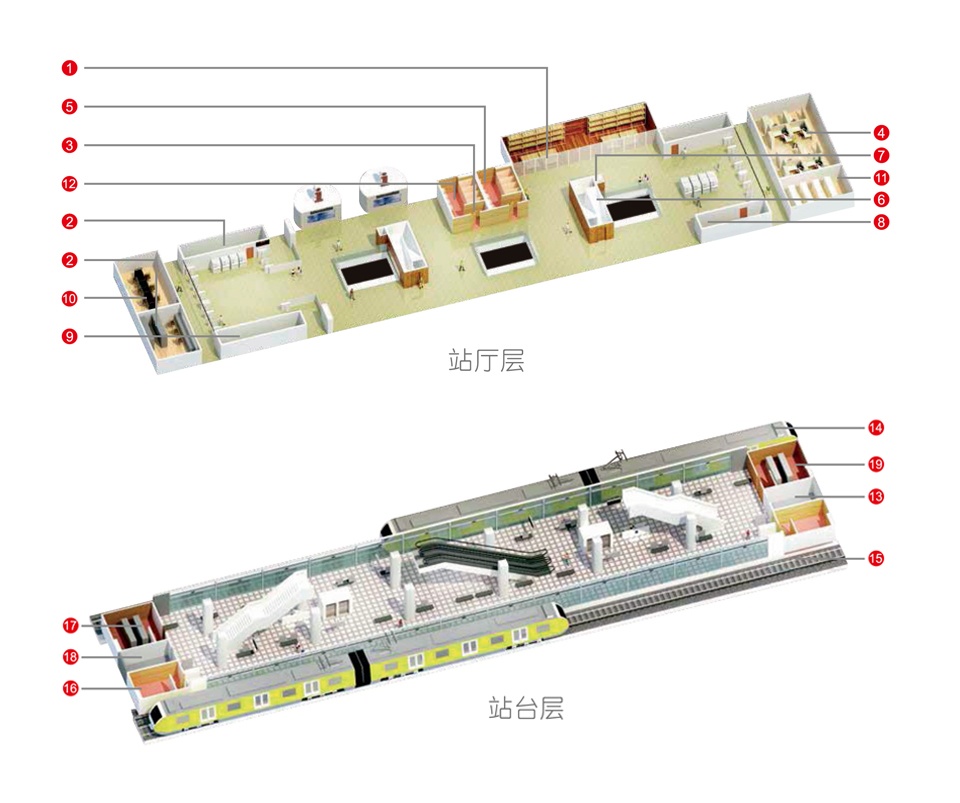 1
5
3
12
2
2
10
9
4
7
11
6
8
站厅层
14
19
13
15
17
18
16
站台层