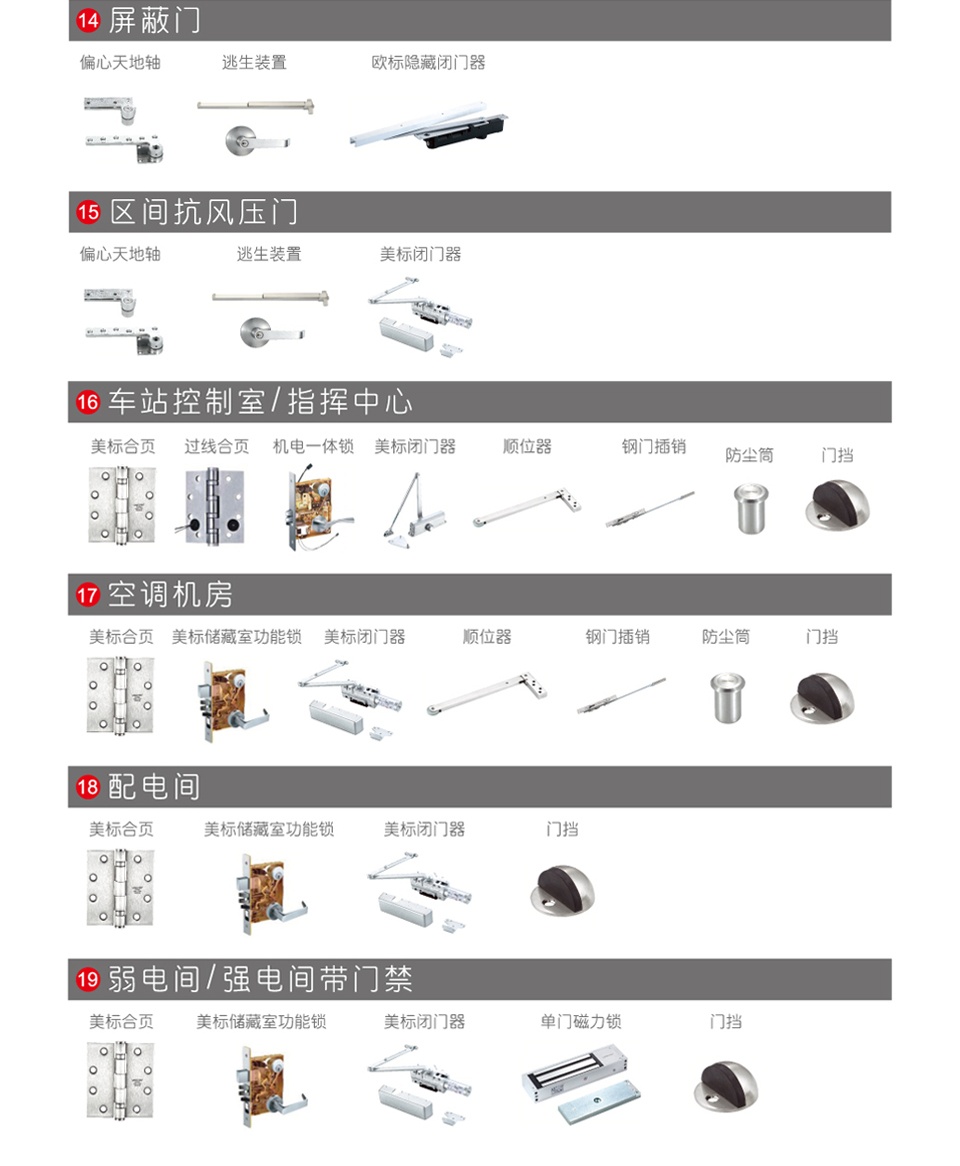 14 屏蔽门

偏心天地轴　逃生装置　欧标隐藏闭门器

15 区间抗风压门

偏心天地轴　逃生装置　美标闭门器

16 车站控制室/指挥中心

美标合页　过线合页　机电一体锁　美标闭门器　顺位器　钢门插销　防尘筒　门挡

17 空调机房

美标合页　美标储藏室功能锁　美标闭门器　顺位器　钢门插销　防尘筒　门挡

18 配电间

美标合页　美标储藏室功能锁　美标闭门器　门挡

19 弱电间/强电间带门禁

美标合页　美标储藏室功能锁　美标闭门器　单门磁力锁　门挡